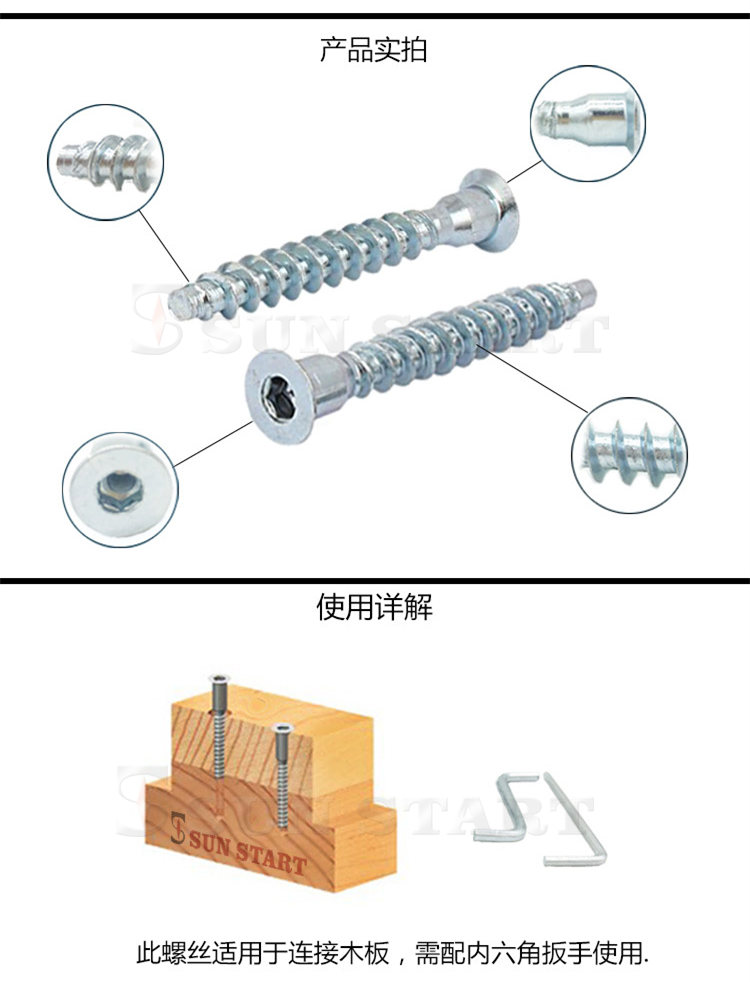 产品实拍

SUN START

使用详解

SUN START

SUN START

此螺丝适用于连接木板，需配内六角扳手使用.